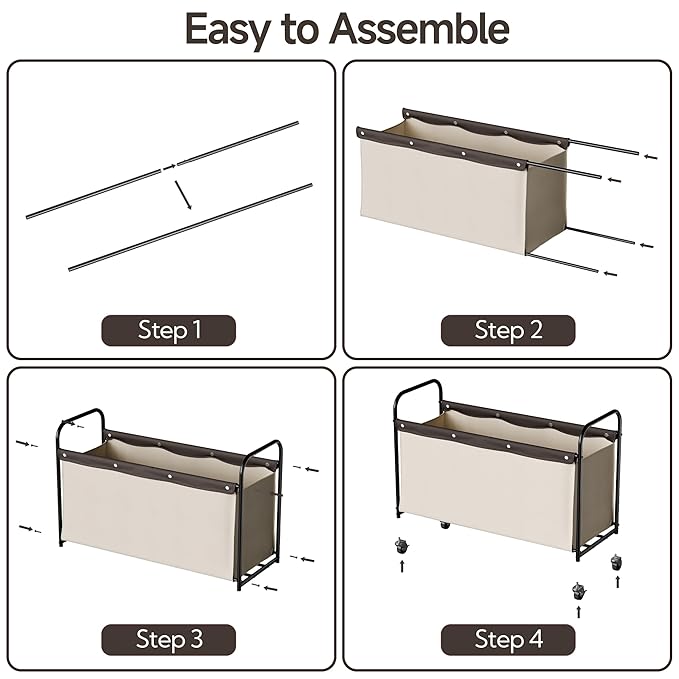 Easy to Assemble

Step 1

Step 2

Step 3

Step 4