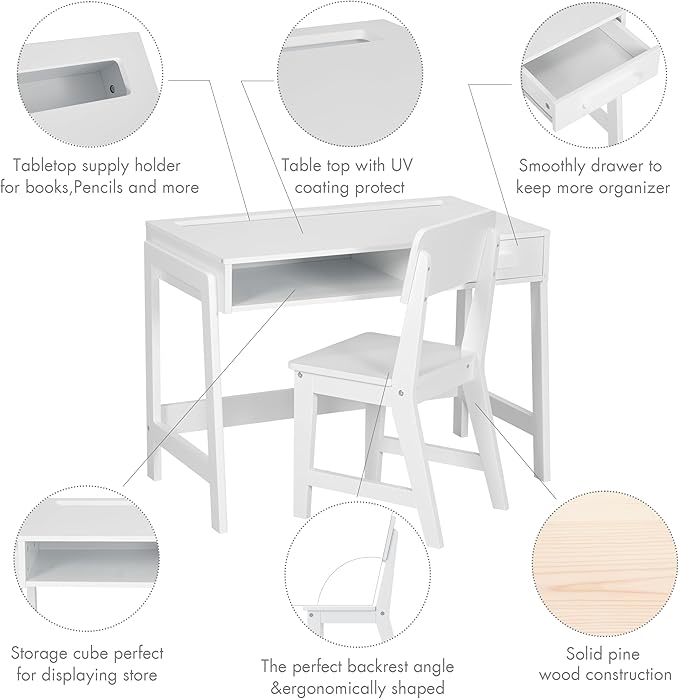 Tabletop supply holder for books,Pencils and more

Table top with UV coating protect

Smoothly drawer to keep more organizer

Storage cube perfect for displaying store

The perfect backrest angle &ergonomically shaped

Solid pine wood construction