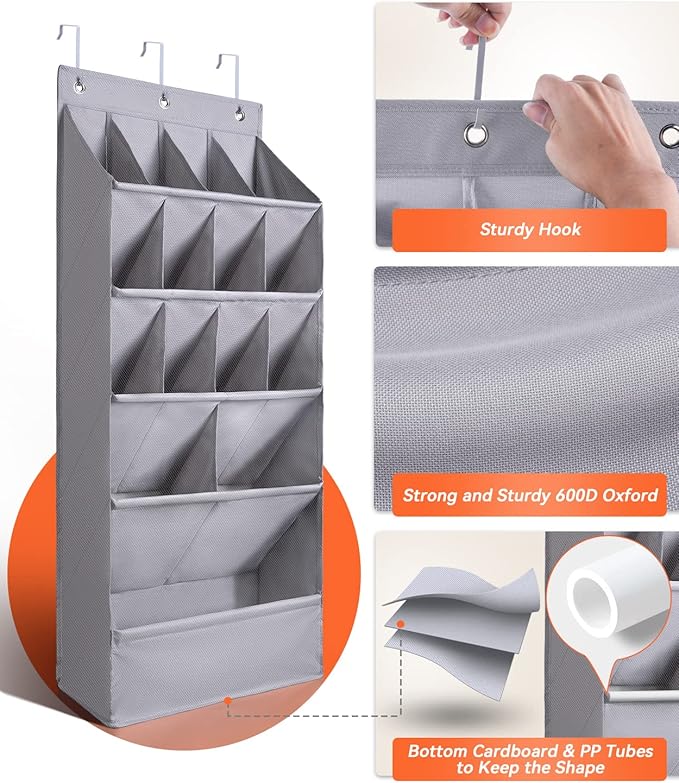 Sturdy Hook

Strong and Sturdy 600D Oxford

Bottom Cardboard & PP Tubes to Keep the Shape