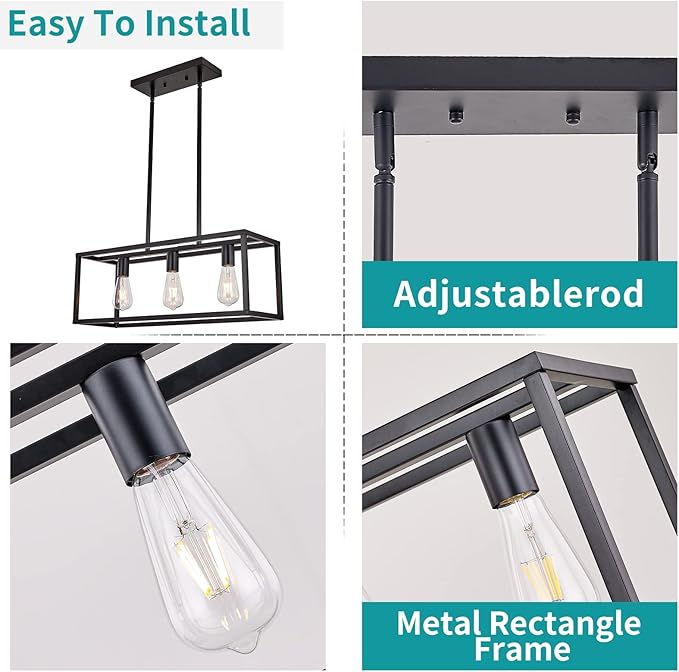 Easy To Install

Adjustablerod

Metal Rectangle Frame