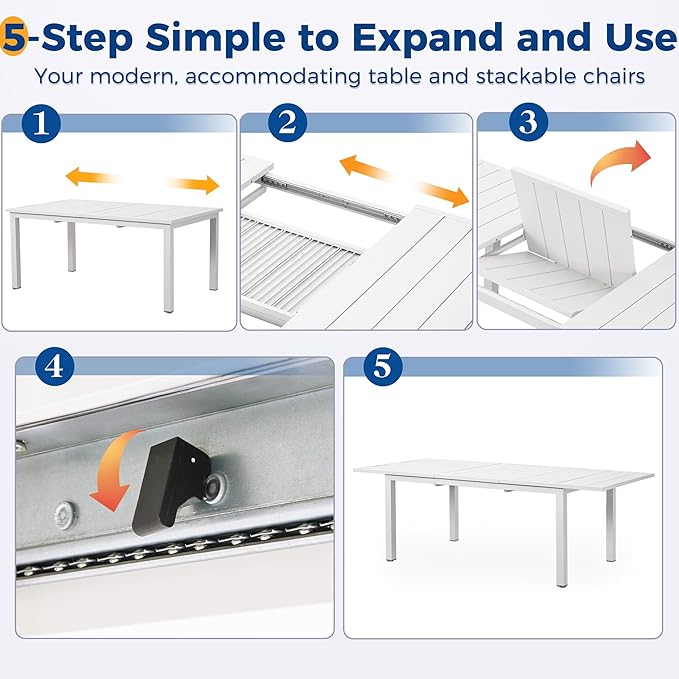 5-Step Simple to Expand and Use
Your modern, accommodating table and stackable chairs

1

2

3

4

5