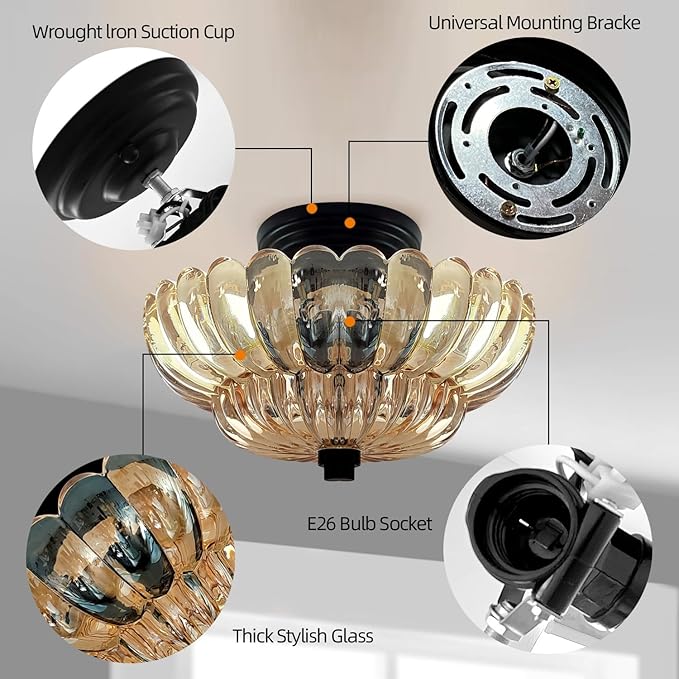 Wrought Iron Suction Cup

Universal Mounting Bracke

E26 Bulb Socket

Thick Stylish Glass