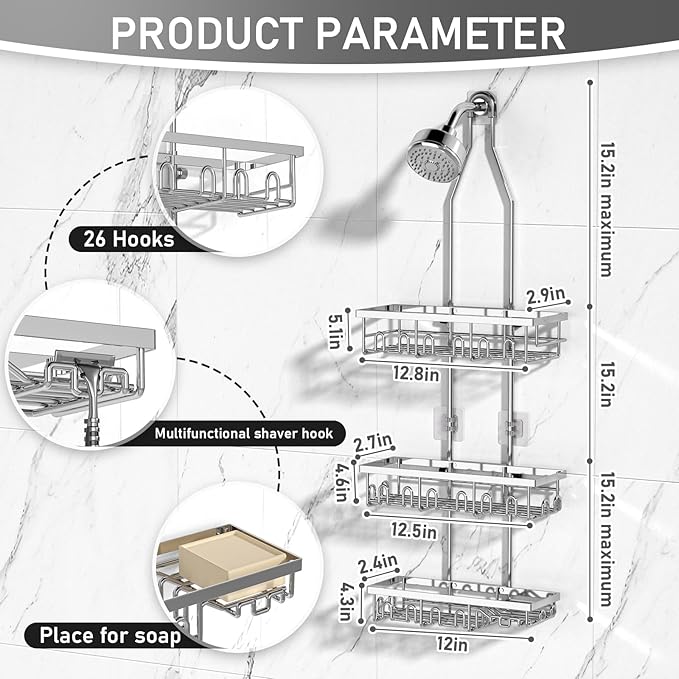 PRODUCT PARAMETER

26 Hooks

Multifunctional shaver hook

Place for soap

15.2in maximum

2.9in

5.1in

12.8in

15.2in

2.7in

4.6in

12.5in

15.2in maximum

2.4in

4.3in

12in