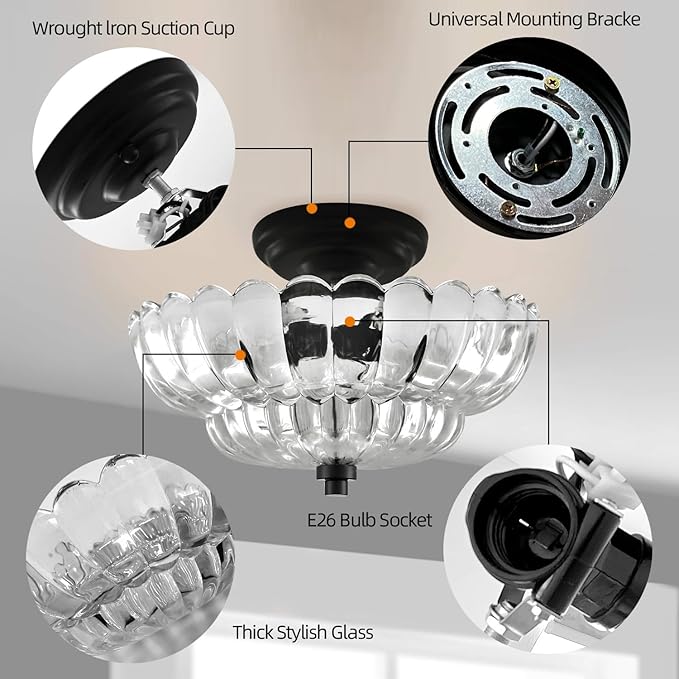 Wrought Iron Suction Cup

Universal Mounting Bracke

E26 Bulb Socket

Thick Stylish Glass