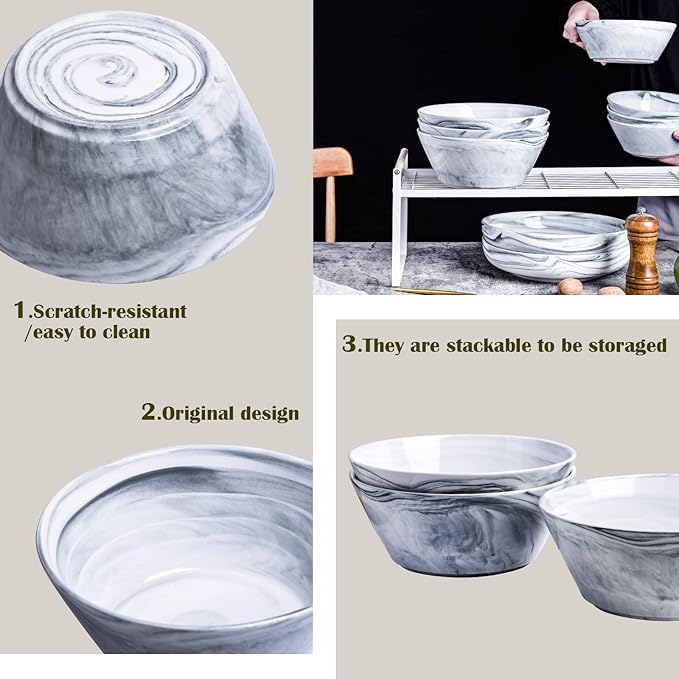 1.Scratch-resistant /easy to clean

2.Original design

3.They are stackable to be storaged