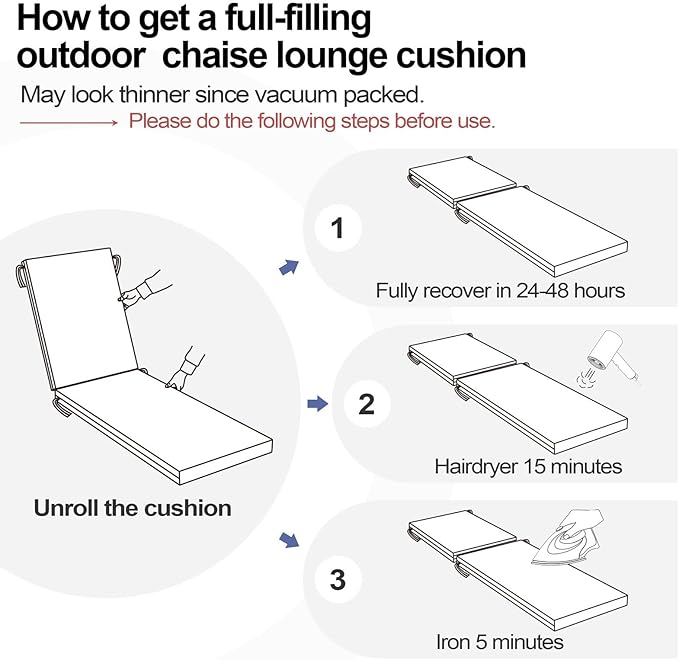 How to get a full-filling outdoor chaise lounge cushion

May look thinner since vacuum packed.

Please do the following steps before use.

Unroll the cushion

1

Fully recover in 24-48 hours

2

Hairdryer 15 minutes

3

Iron 5 minutes