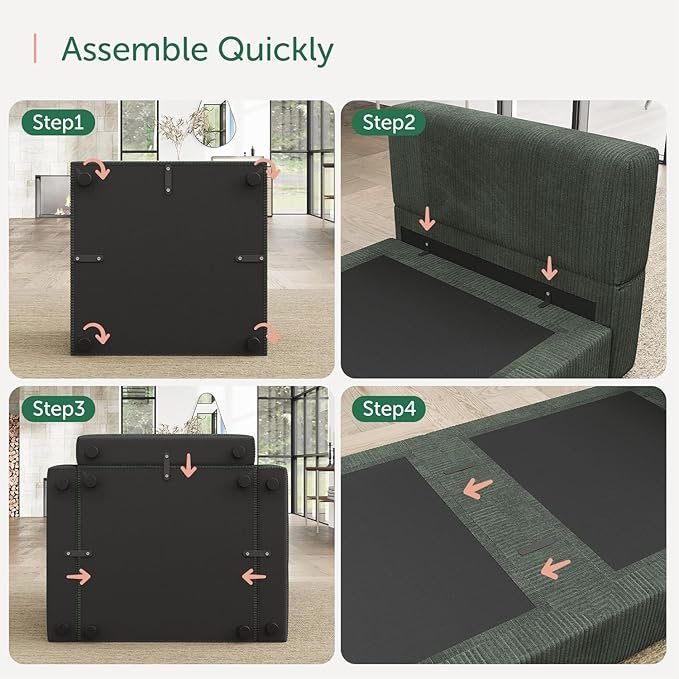 Assemble Quickly

Step1

Step2

Step3

Step4