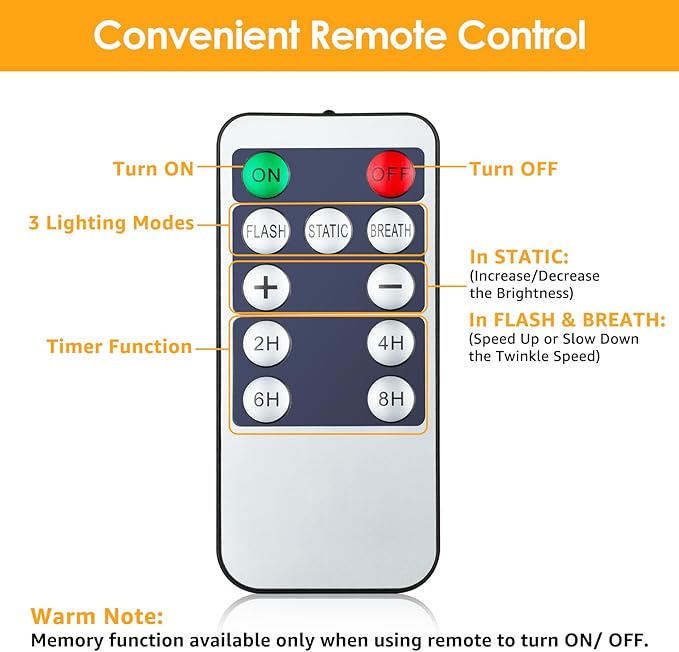 Convenient Remote Control

Turn ON

ON

OFF

Turn OFF

3 Lighting Modes

FLASH

STATIC

BREATH

+

−

In STATIC:
(Increase/Decrease the Brightness)

In FLASH & BREATH:
(Speed Up or Slow Down the Twinkle Speed)

Timer Function

2H

4H

6H

8H

Warm Note:
Memory function available only when using remote to turn ON/ OFF.