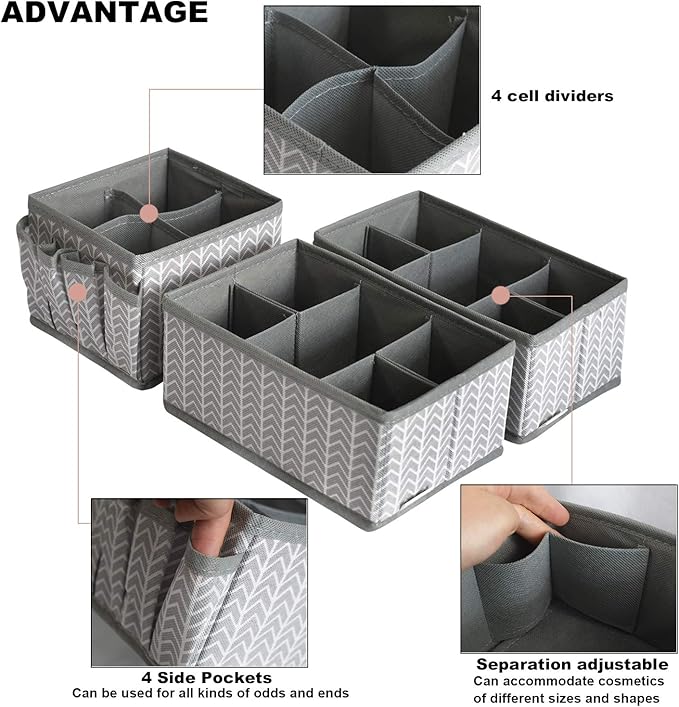 ADVANTAGE

4 cell dividers

4 Side Pockets
Can be used for all kinds of odds and ends

Separation adjustable
Can accommodate cosmetics of different sizes and shapes