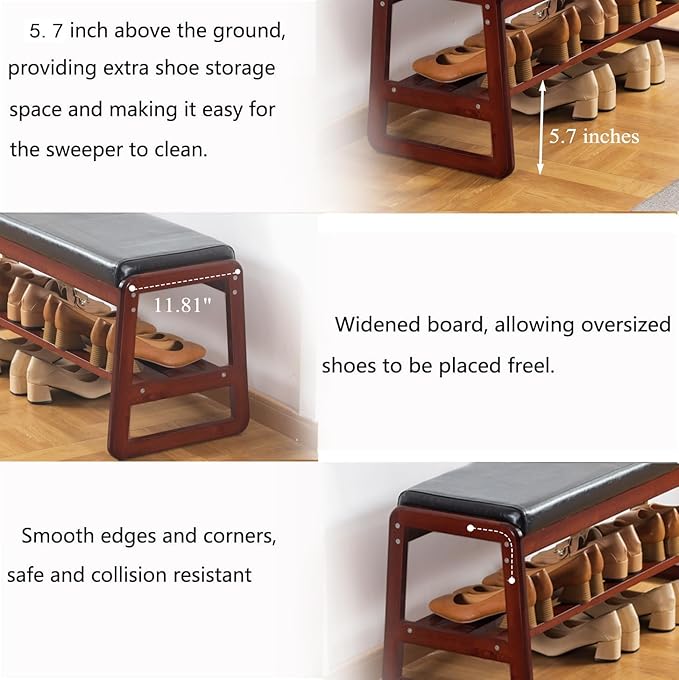 5. 7 inch above the ground, providing extra shoe storage space and making it easy for the sweeper to clean.

5.7 inches

11.81"

Widened board, allowing oversized shoes to be placed freel.

Smooth edges and corners, safe and collision resistant