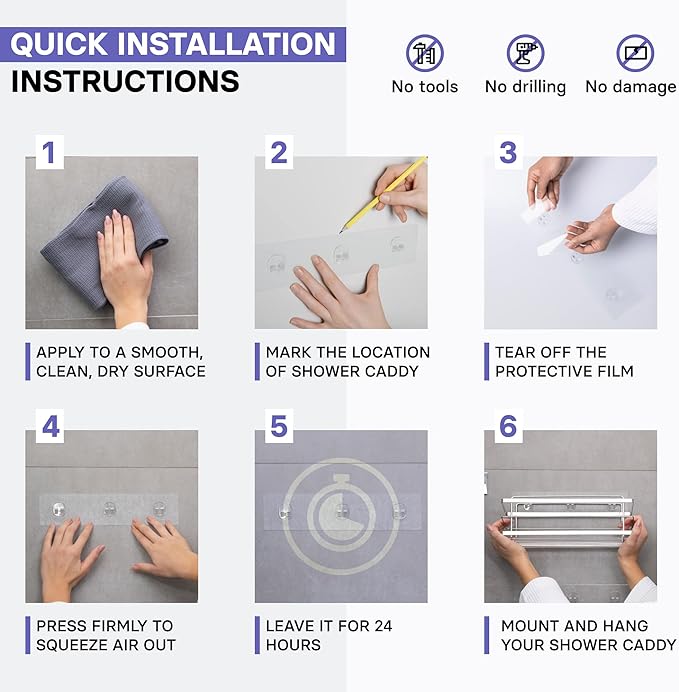 QUICK INSTALLATION INSTRUCTIONS

No tools No drilling No damage

1
APPLY TO A SMOOTH, CLEAN, DRY SURFACE

2
MARK THE LOCATION OF SHOWER CADDY

3
TEAR OFF THE PROTECTIVE FILM

4
PRESS FIRMLY TO SQUEEZE AIR OUT

5
LEAVE IT FOR 24 HOURS

6
MOUNT AND HANG YOUR SHOWER CADDY