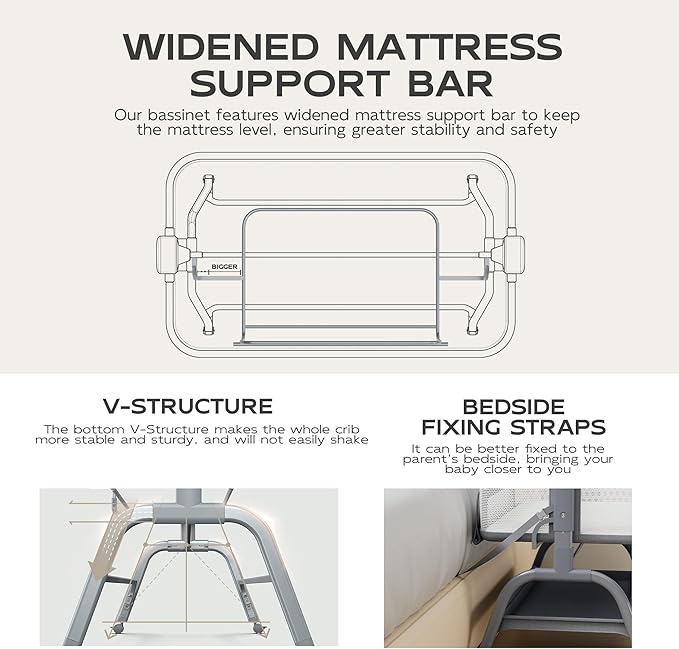 WIDENED MATTRESS SUPPORT BAR

Our bassinet features widened mattress support bar to keep the mattress level, ensuring greater stability and safety

BIGGER

V-STRUCTURE

The bottom V-Structure makes the whole crib more stable and sturdy, and will not easily shake

BEDSIDE FIXING STRAPS

It can be better fixed to the parent's bedside, bringing your baby closer to you