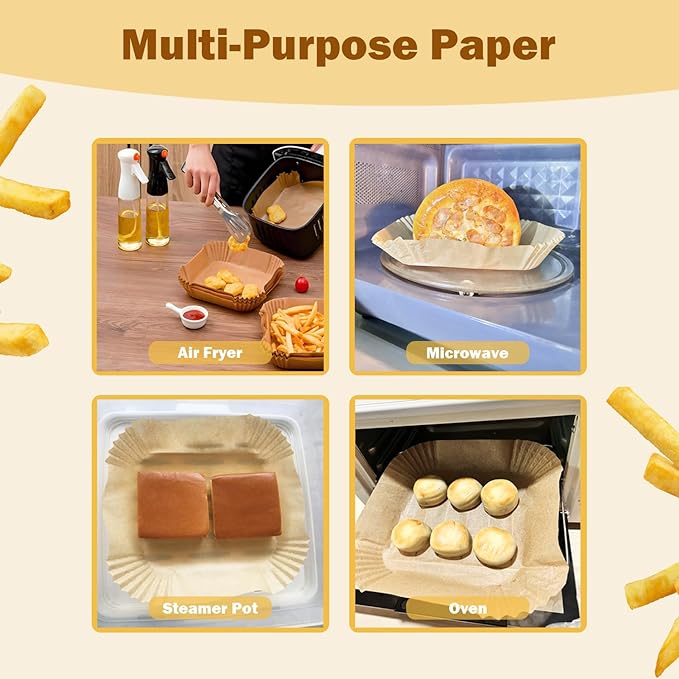 Multi-Purpose Paper

Air Fryer

Microwave

Steamer Pot

Oven