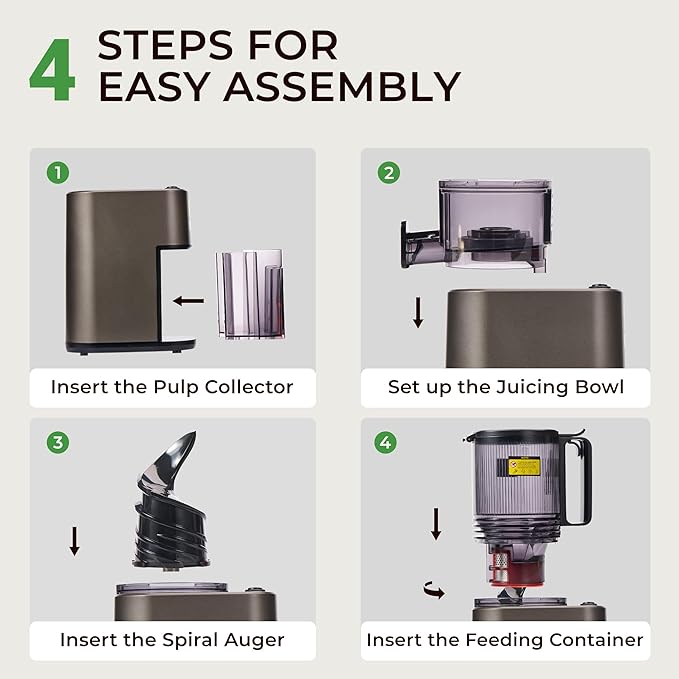 4 STEPS FOR EASY ASSEMBLY

1

Insert the Pulp Collector

2

Set up the Juicing Bowl

3

Insert the Spiral Auger

4

Insert the Feeding Container