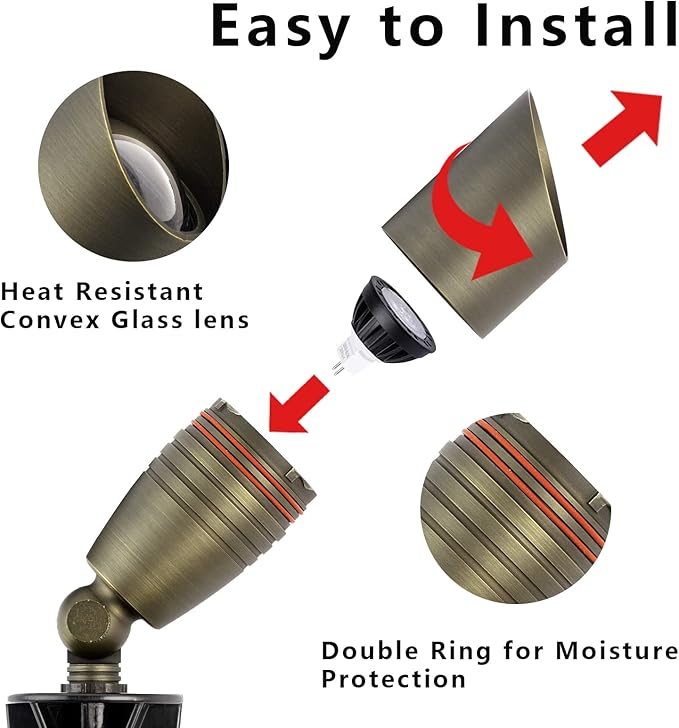 Easy to Install

Heat Resistant Convex Glass lens

Double Ring for Moisture Protection