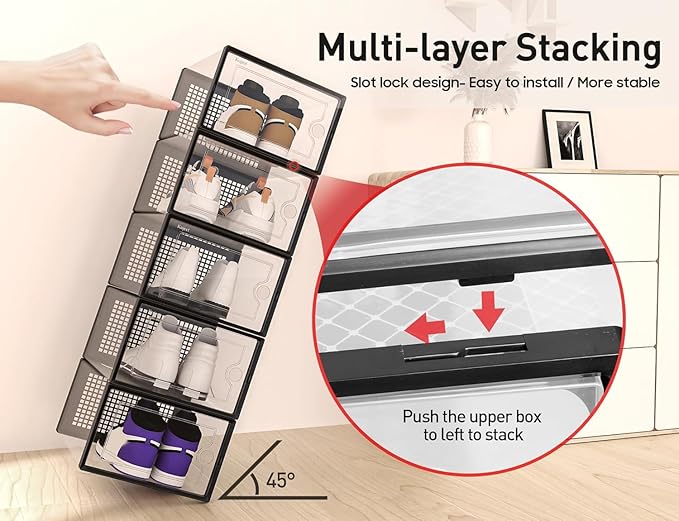 Multi-layer Stacking

Slot lock design- Easy to install / More stable

Push the upper box to left to stack

45°