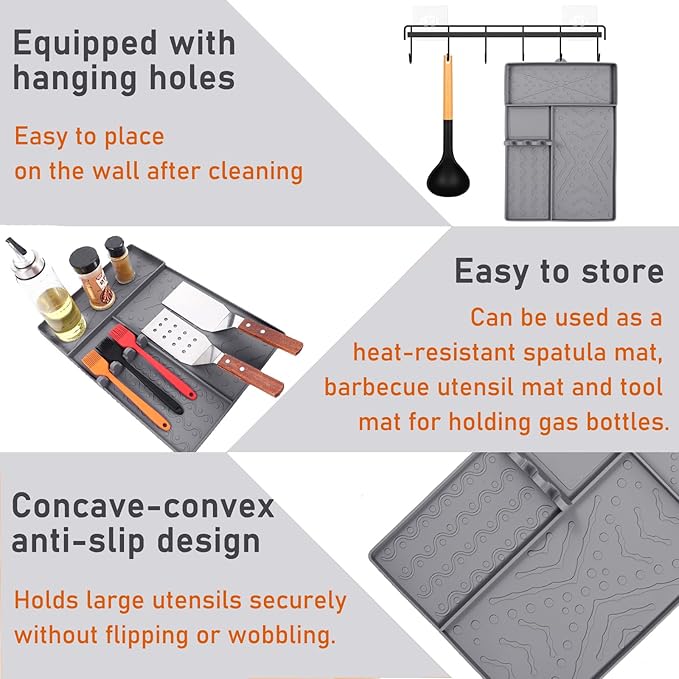 Equipped with hanging holes

Easy to place on the wall after cleaning

Easy to store

Can be used as a heat-resistant spatula mat, barbecue utensil mat and tool mat for holding gas bottles.

Concave-convex anti-slip design

Holds large utensils securely without flipping or wobbling.