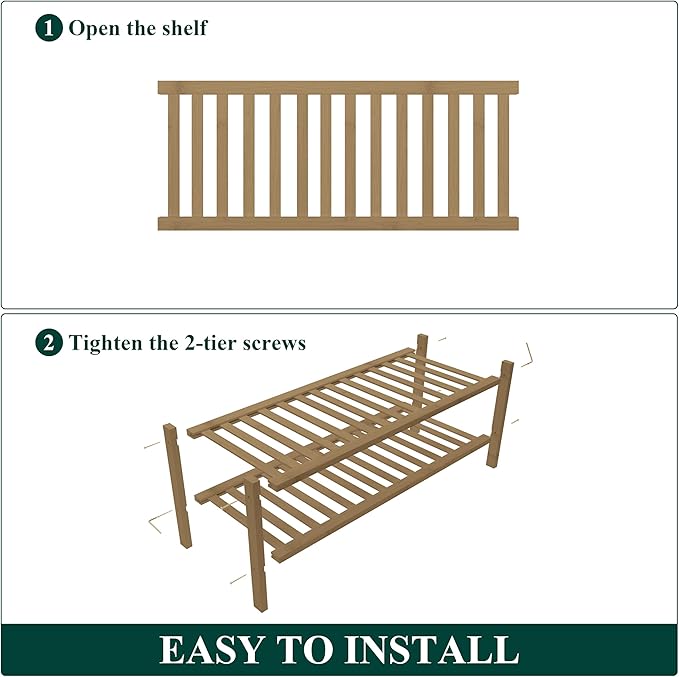 1 Open the shelf

2 Tighten the 2-tier screws

EASY TO INSTALL