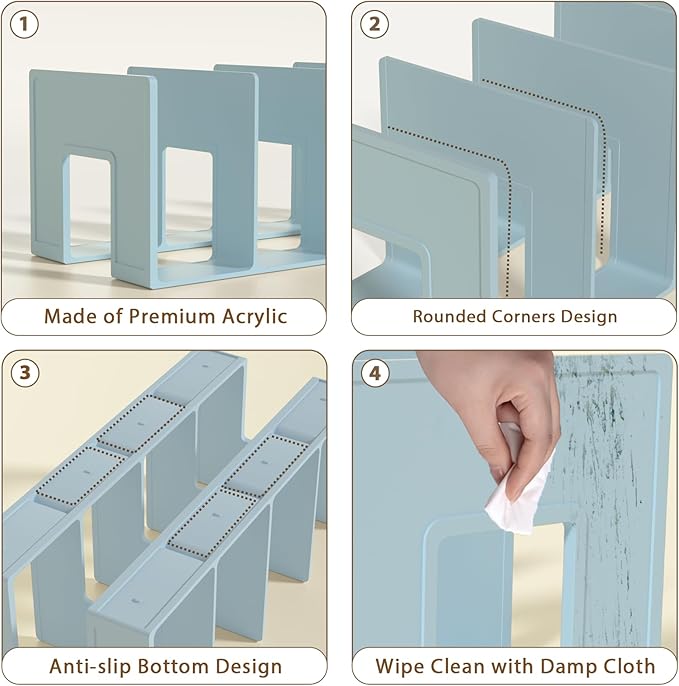 1

Made of Premium Acrylic

2

Rounded Corners Design

3

Anti-slip Bottom Design

4

Wipe Clean with Damp Cloth