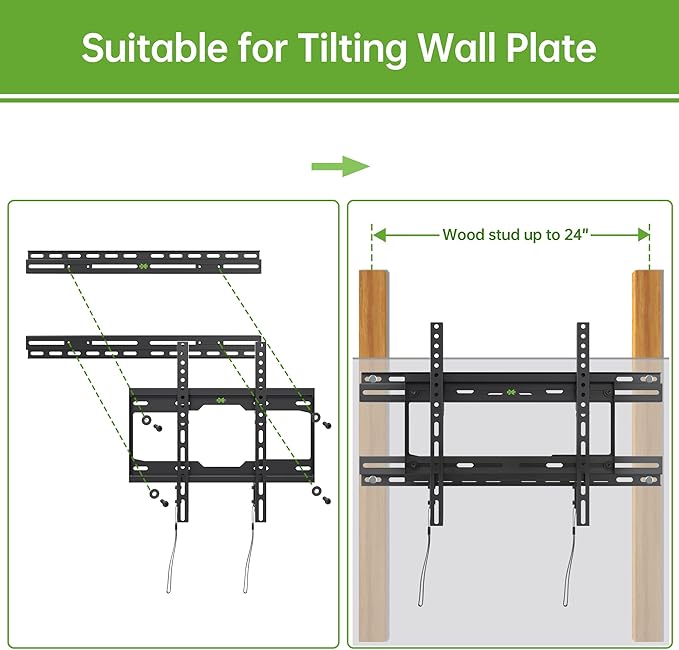 Suitable for Tilting Wall Plate

Wood stud up to 24"