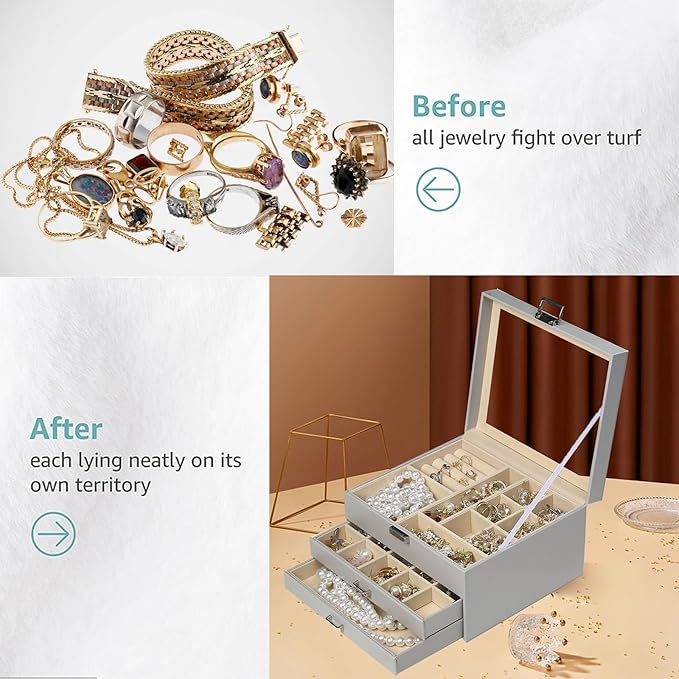 Before
all jewelry fight over turf

After
each lying neatly on its own territory