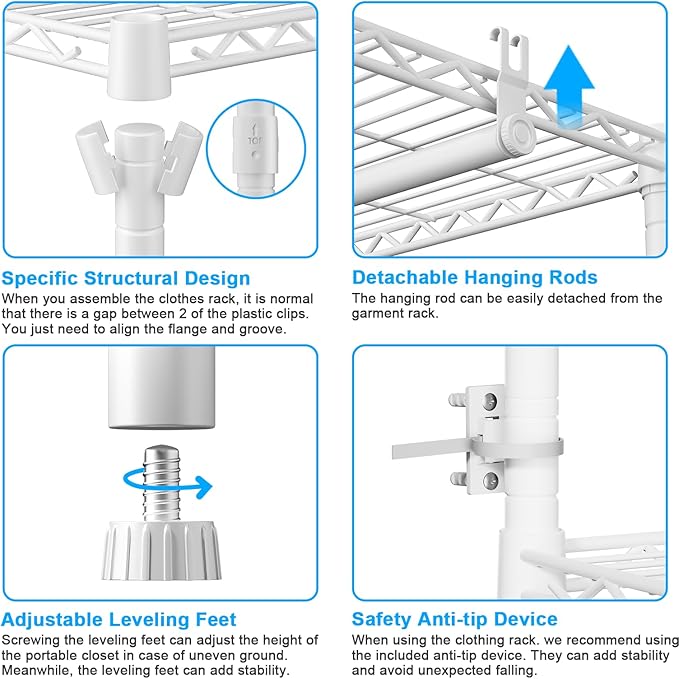 TOP

Specific Structural Design
When you assemble the clothes rack, it is normal that there is a gap between 2 of the plastic clips. You just need to align the flange and groove.

Detachable Hanging Rods
The hanging rod can be easily detached from the garment rack.

Adjustable Leveling Feet
Screwing the leveling feet can adjust the height of the portable closet in case of uneven ground. Meanwhile, the leveling feet can add stability.

Safety Anti-tip Device
When using the clothing rack. we recommend using the included anti-tip device. They can add stability and avoid unexpected falling.