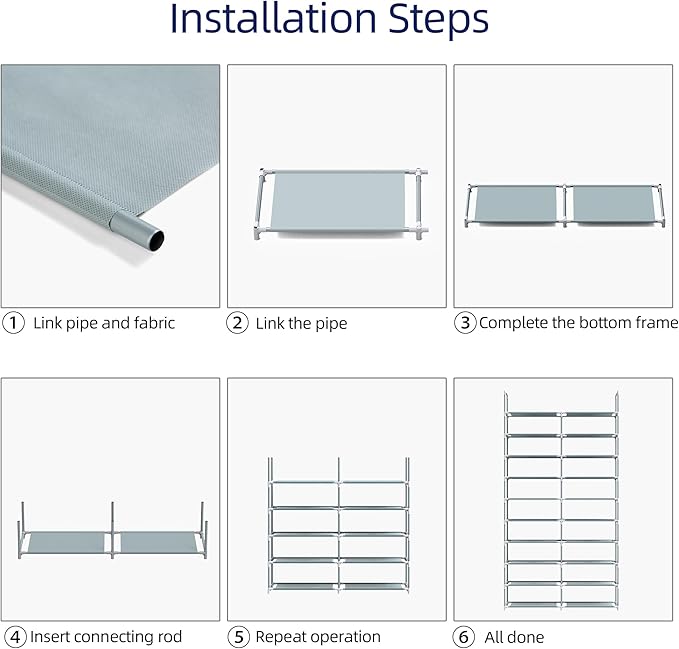 Installation Steps

① Link pipe and fabric

② Link the pipe

③ Complete the bottom frame

④ Insert connecting rod

⑤ Repeat operation

⑥ All done