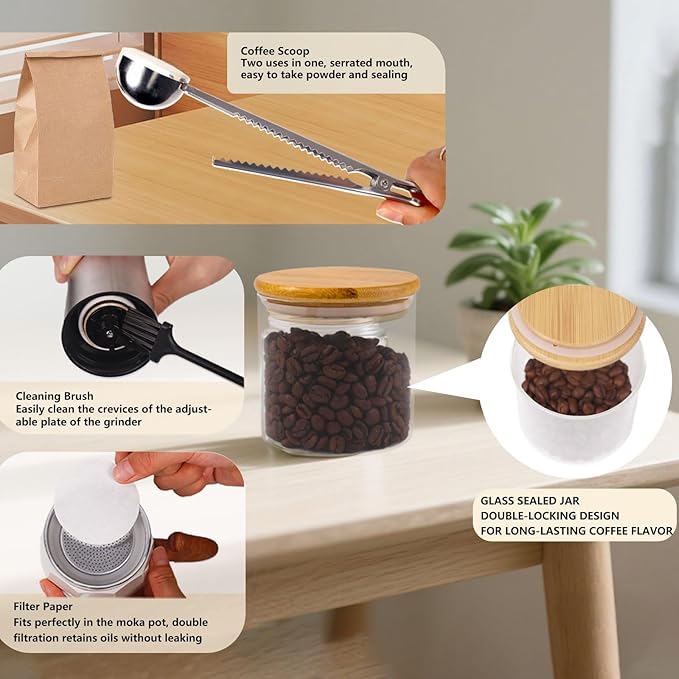 Coffee Scoop
Two uses in one, serrated mouth, easy to take powder and sealing

Cleaning Brush
Easily clean the crevices of the adjustable plate of the grinder

Filter Paper
Fits perfectly in the moka pot, double filtration retains oils without leaking

GLASS SEALED JAR
DOUBLE-LOCKING DESIGN
FOR LONG-LASTING COFFEE FLAVOR