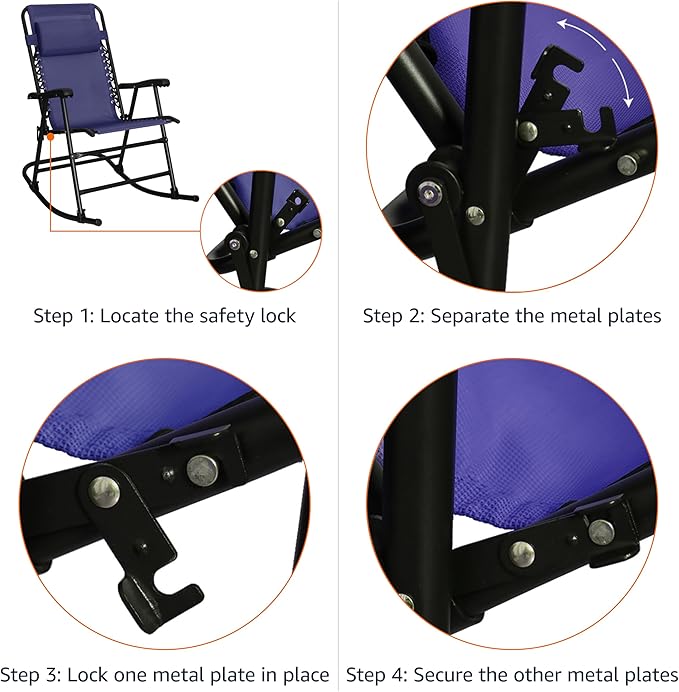 Step 1: Locate the safety lock

Step 2: Separate the metal plates

Step 3: Lock one metal plate in place

Step 4: Secure the other metal plates