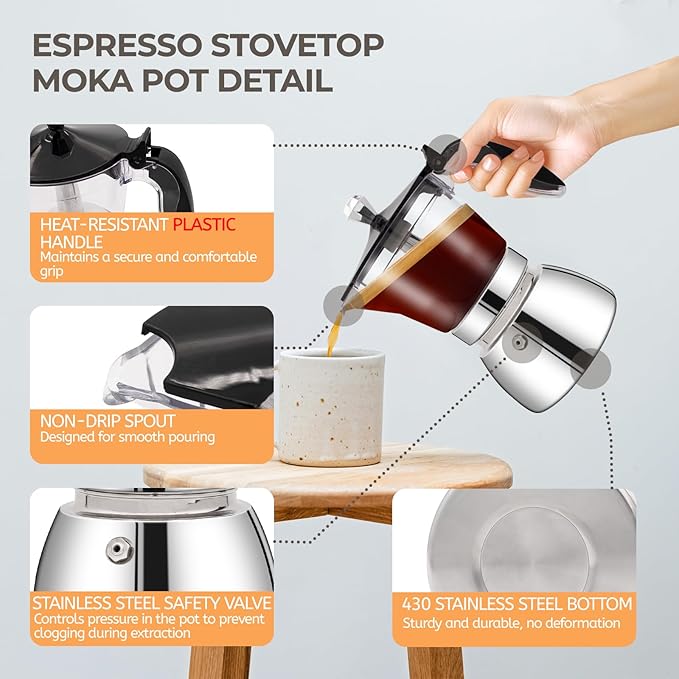 ESPRESSO STOVETOP MOKA POT DETAIL

HEAT-RESISTANT PLASTIC HANDLE
Maintains a secure and comfortable grip

NON-DRIP SPOUT
Designed for smooth pouring

STAINLESS STEEL SAFETY VALVE
Controls pressure in the pot to prevent clogging during extraction

430 STAINLESS STEEL BOTTOM
Sturdy and durable, no deformation