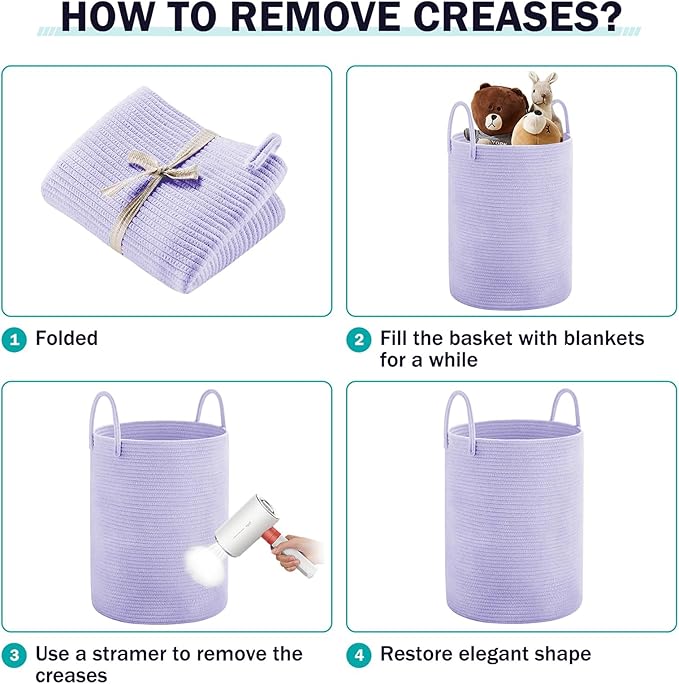 HOW TO REMOVE CREASES?

1 Folded

2 Fill the basket with blankets for a while

3 Use a stramer to remove the creases

4 Restore elegant shape