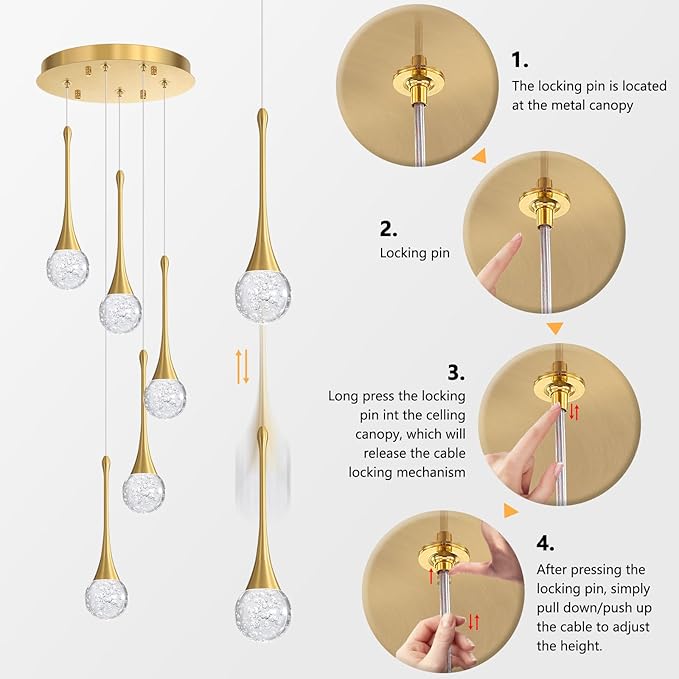 1.
The locking pin is located at the metal canopy

2.
Locking pin

3.
Long press the locking pin int the celling canopy, which will release the cable locking mechanism

4.
After pressing the locking pin, simply pull down/push up the cable to adjust the height.