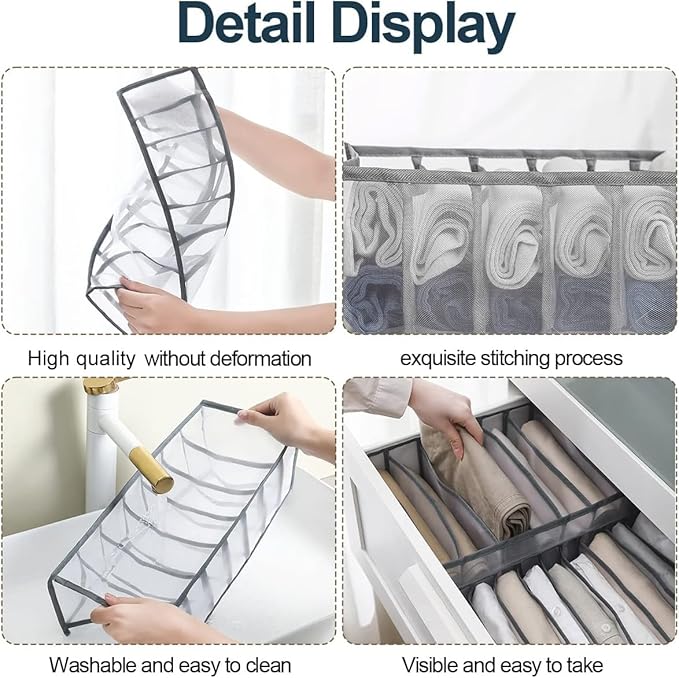 Detail Display

High quality without deformation

exquisite stitching process

Washable and easy to clean

Visible and easy to take