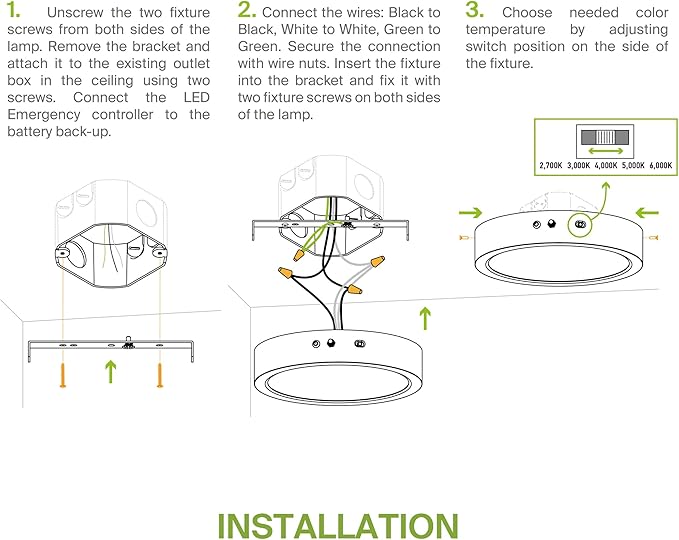 1. Unscrew the two fixture screws from both sides of the lamp. Remove the bracket and attach it to the existing outlet box in the ceiling using two screws. Connect the LED Emergency controller to the battery back-up.

2. Connect the wires: Black to Black, White to White, Green to Green. Secure the connection with wire nuts. Insert the fixture into the bracket and fix it with two fixture screws on both sides of the lamp.

3. Choose needed color temperature by adjusting switch position on the side of the fixture.

2,700K 3,000K 4,000K 5,000K 6,000K

INSTALLATION