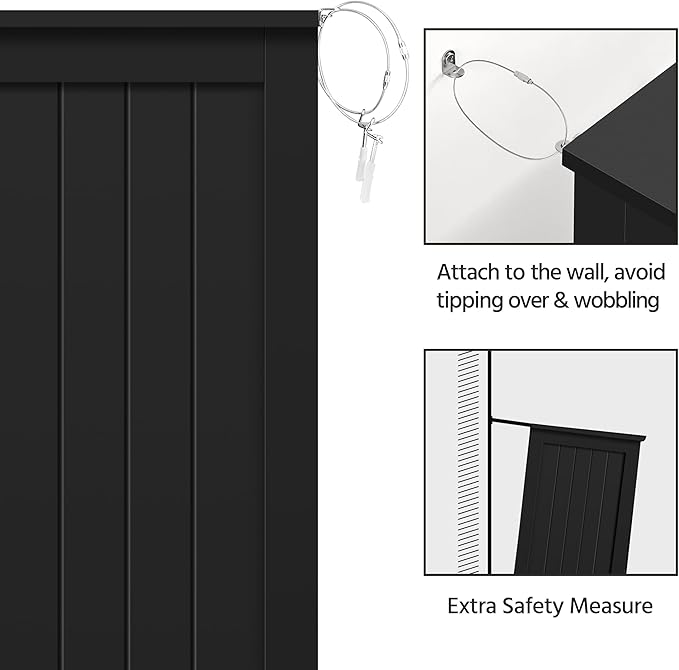 Attach to the wall, avoid tipping over & wobbling

Extra Safety Measure