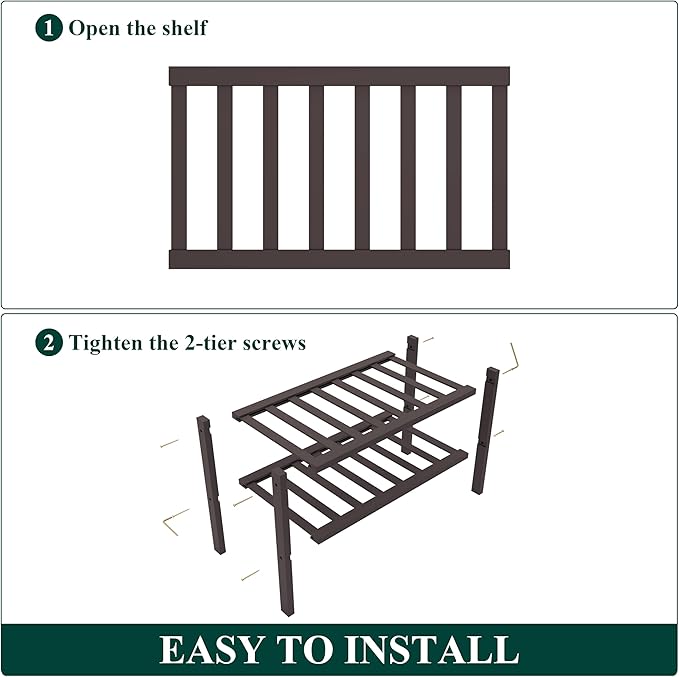 1 Open the shelf

2 Tighten the 2-tier screws

EASY TO INSTALL