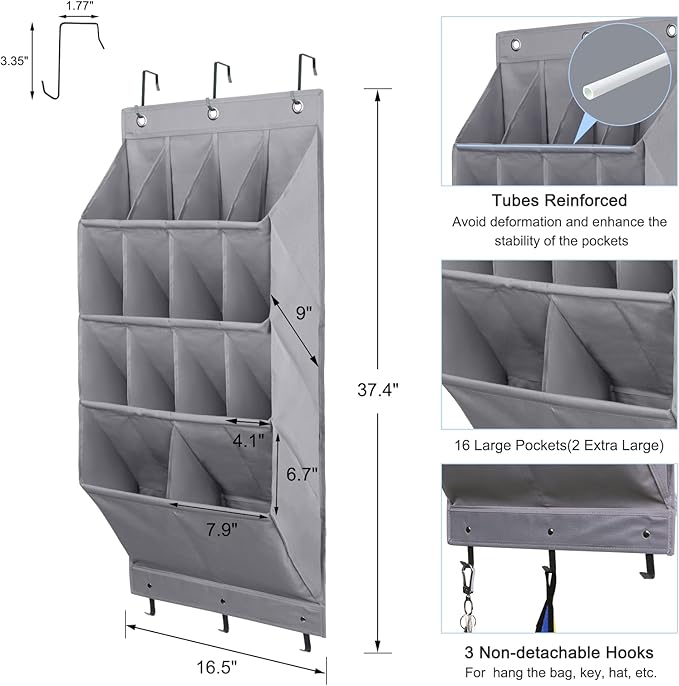 1.77"

3.35"

9"

37.4"

4.1"

6.7"

7.9"

16.5"

Tubes Reinforced

Avoid deformation and enhance the stability of the pockets

16 Large Pockets(2 Extra Large)

3 Non-detachable Hooks

For hang the bag, key, hat, etc.