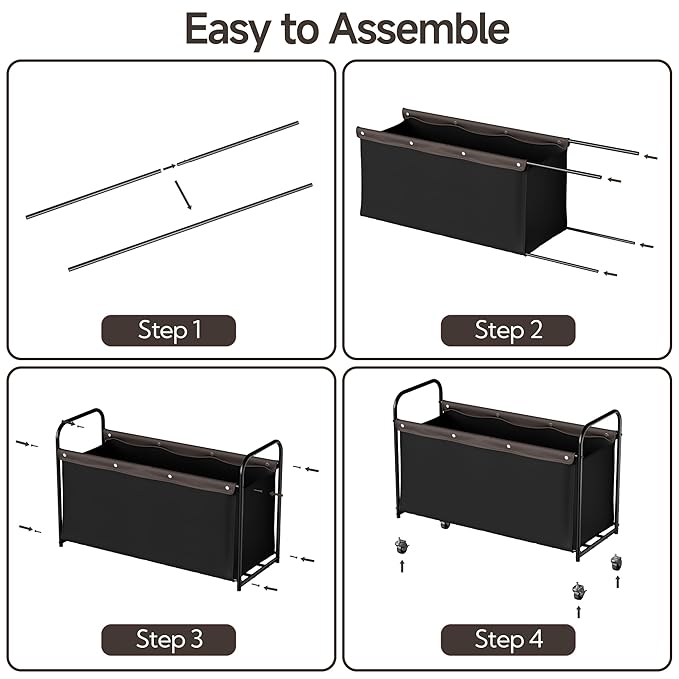 Easy to Assemble

Step 1

Step 2

Step 3

Step 4