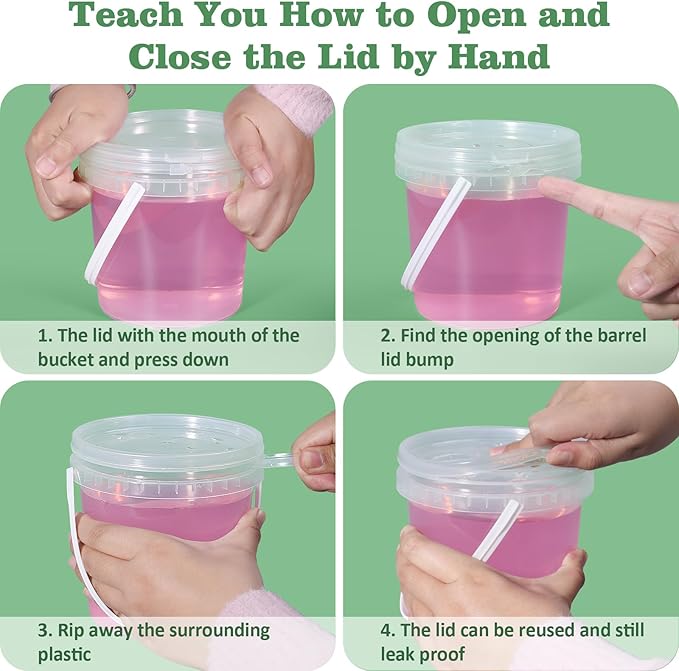 Teach You How to Open and Close the Lid by Hand

1. The lid with the mouth of the bucket and press down

2. Find the opening of the barrel lid bump

3. Rip away the surrounding plastic

4. The lid can be reused and still leak proof