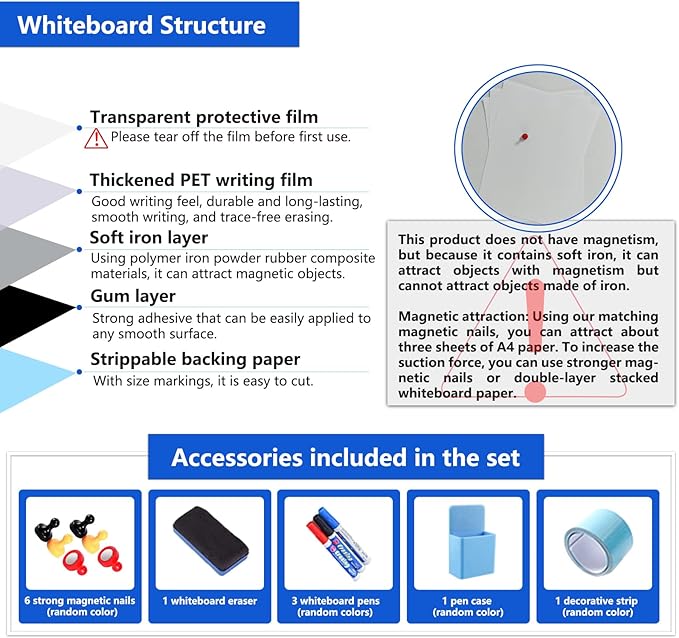 Whiteboard Structure

Transparent protective film
Please tear off the film before first use.

Thickened PET writing film
Good writing feel, durable and long-lasting, smooth writing, and trace-free erasing.

Soft iron layer
Using polymer iron powder rubber composite materials, it can attract magnetic objects.

Gum layer
Strong adhesive that can be easily applied to any smooth surface.

Strippable backing paper
With size markings, it is easy to cut.

This product does not have magnetism, but because it contains soft iron, it can attract objects with magnetism but cannot attract objects made of iron.

Magnetic attraction: Using our matching magnetic nails, you can attract about three sheets of A4 paper. To increase the suction force, you can use stronger magnetic nails or double-layer stacked whiteboard paper.

Accessories included in the set

6 strong magnetic nails (random color)

1 whiteboard eraser

3 whiteboard pens (random colors)

1 pen case (random color)

1 decorative strip (random color)