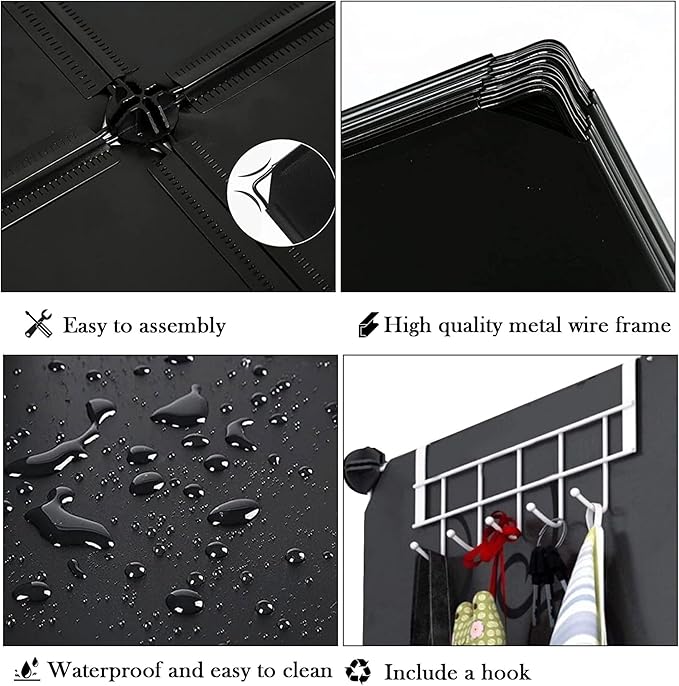 Easy to assembly

High quality metal wire frame

Waterproof and easy to clean

Include a hook