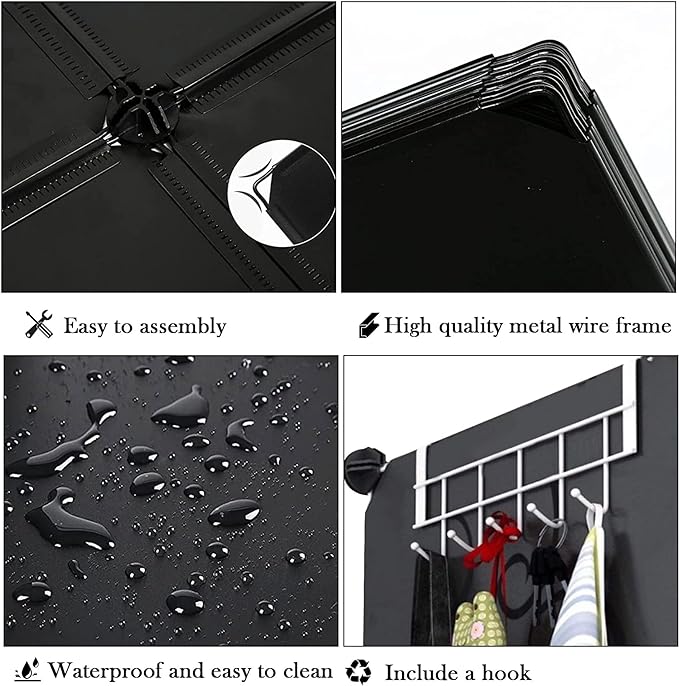 Easy to assembly

High quality metal wire frame

Waterproof and easy to clean

Include a hook