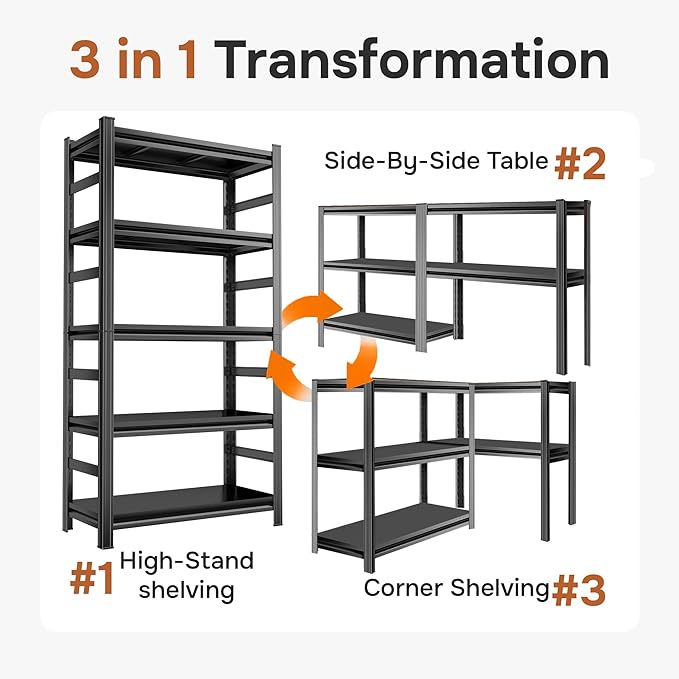 3 in 1 Transformation

Side-By-Side Table #2

#1 High-Stand shelving

Corner Shelving #3