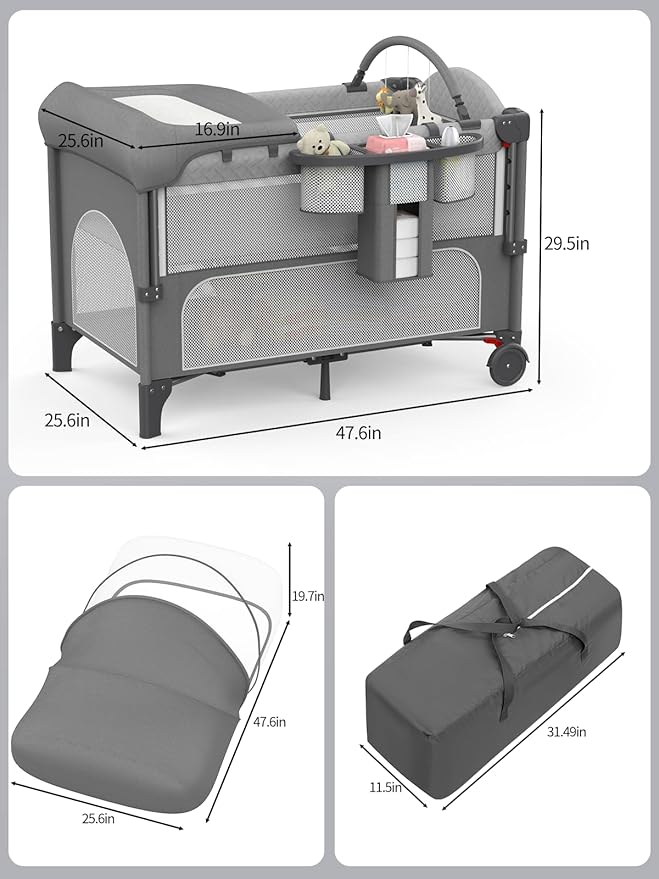 25.6in
16.9in
29.5in
25.6in
47.6in

19.7in
47.6in
25.6in

31.49in
11.5in