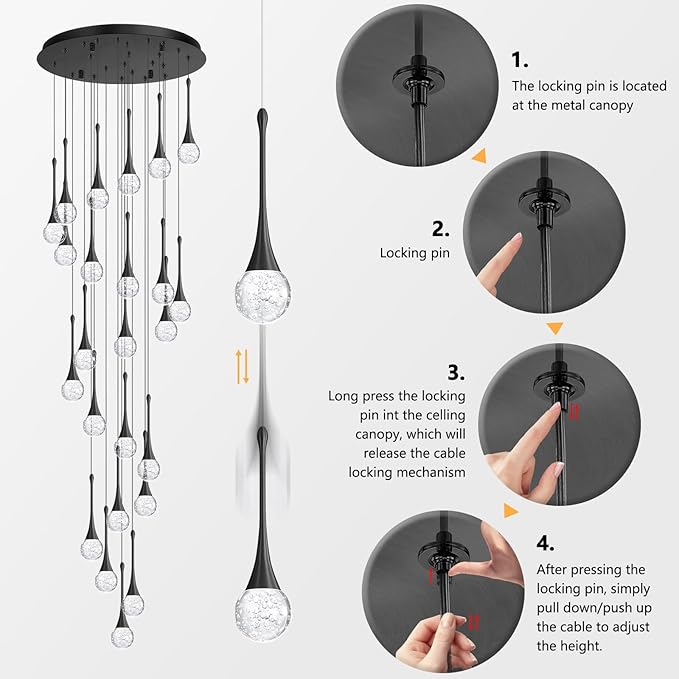 1.
The locking pin is located at the metal canopy

2.
Locking pin

3.
Long press the locking pin int the celling canopy, which will release the cable locking mechanism

4.
After pressing the locking pin, simply pull down/push up the cable to adjust the height.