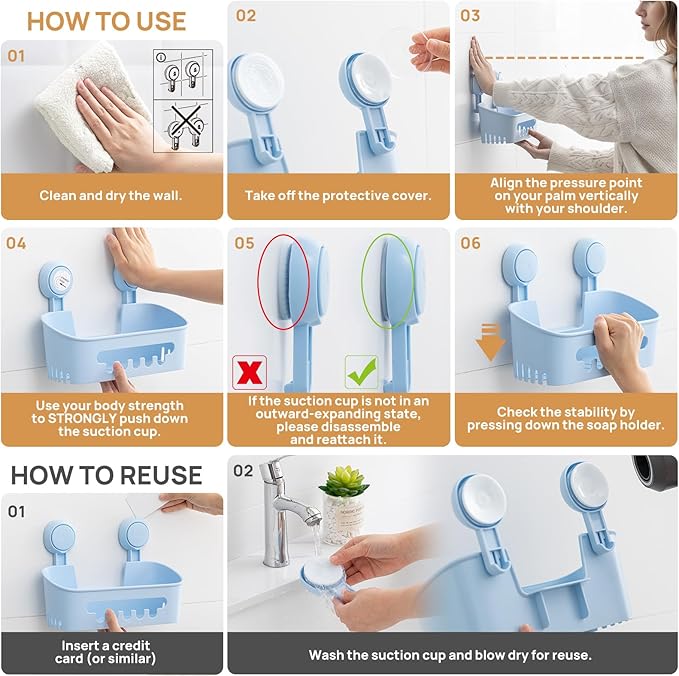 HOW TO USE

01

Clean and dry the wall.

02

Take off the protective cover.

03

Align the pressure point on your palm vertically with your shoulder.

04

Use your body strength to STRONGLY push down the suction cup.

05

If the suction cup is not in an outward-expanding state, please disassemble and reattach it.

06

Check the stability by pressing down the soap holder.

HOW TO REUSE

01

Insert a credit card (or similar)

02

Wash the suction cup and blow dry for reuse.