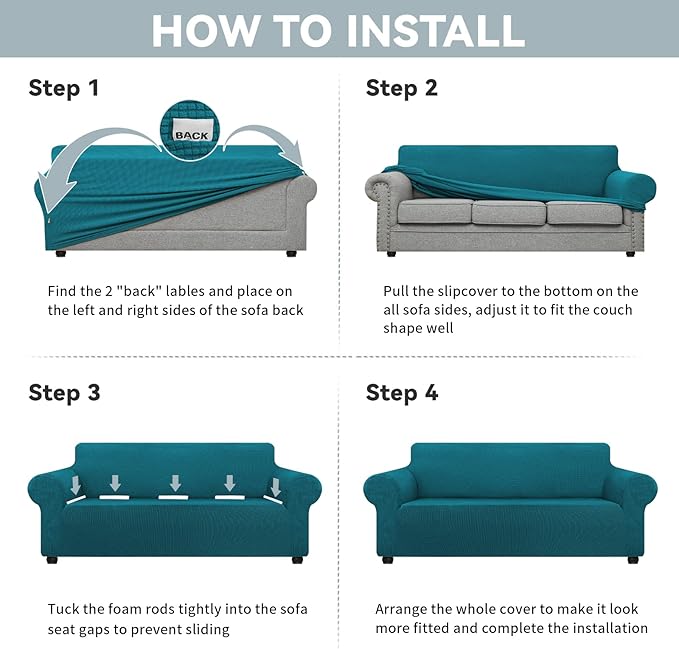 HOW TO INSTALL

Step 1

BACK

Find the 2 "back" lables and place on the left and right sides of the sofa back

Step 2

Pull the slipcover to the bottom on the all sofa sides, adjust it to fit the couch shape well

Step 3

Tuck the foam rods tightly into the sofa seat gaps to prevent sliding

Step 4

Arrange the whole cover to make it look more fitted and complete the installation