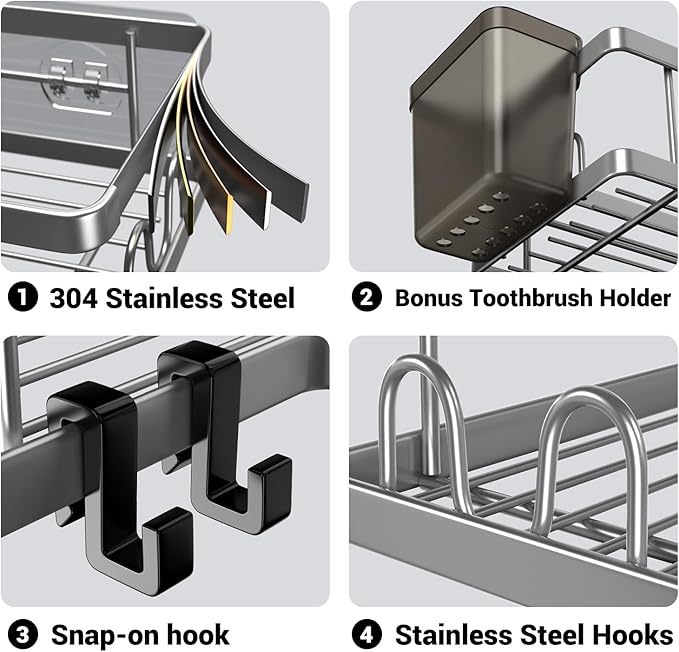 ❶ 304 Stainless Steel

❷ Bonus Toothbrush Holder

❸ Snap-on hook

❹ Stainless Steel Hooks