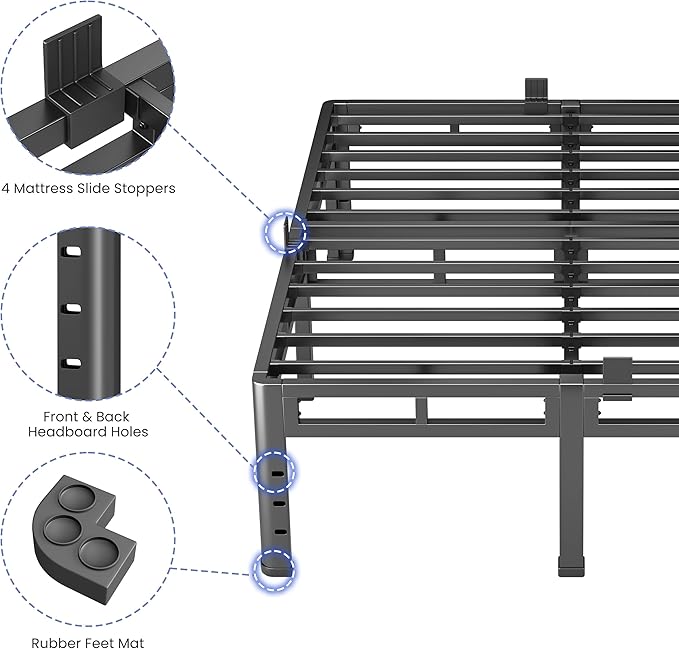 4 Mattress Slide Stoppers

Front & Back Headboard Holes

Rubber Feet Mat