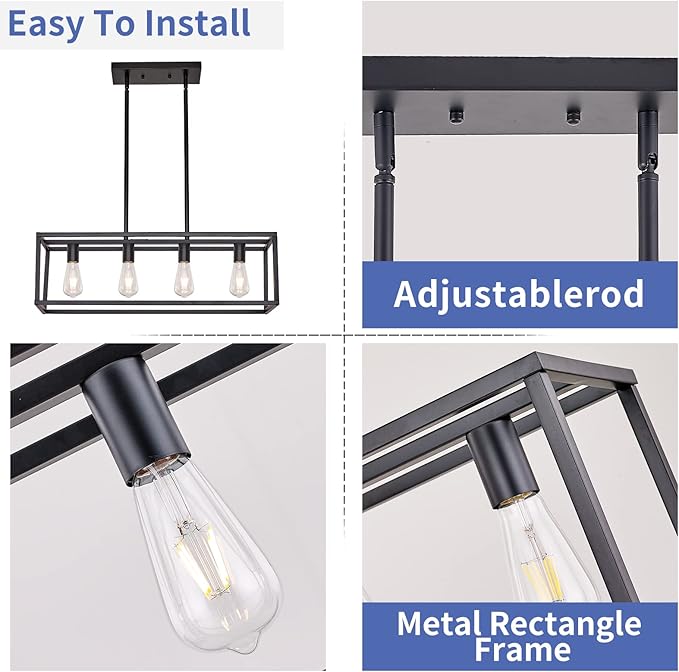 Easy To Install

Adjustablerod

Metal Rectangle Frame